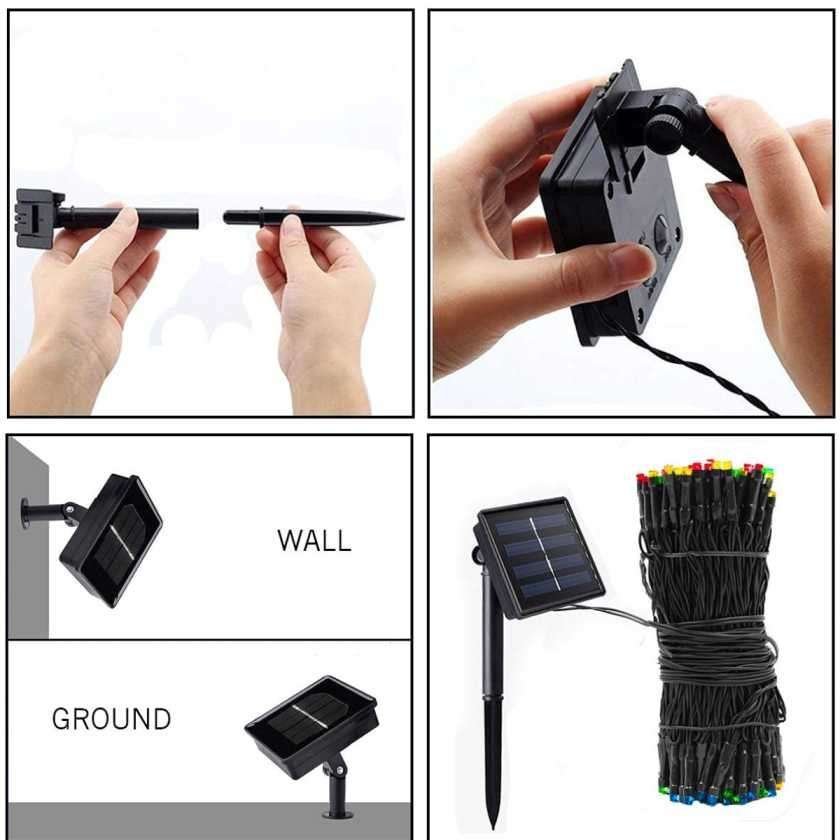 WALL

GROUND